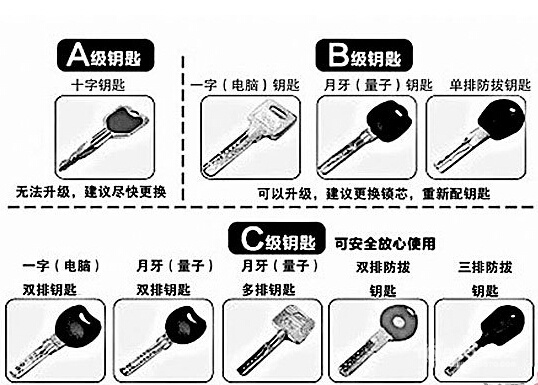 A级钥匙

十字钥匙

无法升级，建议尽快更换

B级钥匙

一字（电脑）钥匙

月牙（量子）钥匙

单排防拔钥匙

可以升级，建议更换锁芯，重新配钥匙

C级钥匙 可安全放心使用

一字（电脑）双排钥匙

月牙（量子）双排钥匙

月牙（量子）多排钥匙

双排防拔钥匙

三排防拔钥匙